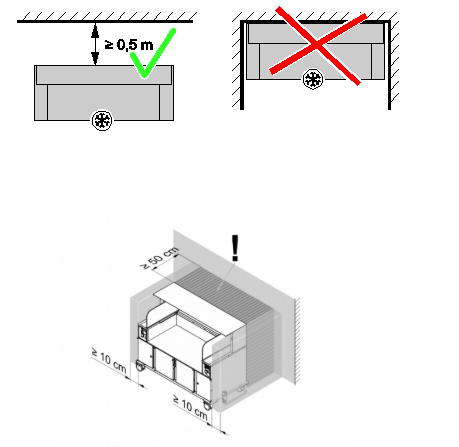 ≥ 0,5 m

!
≥ 50 cm
≥ 10 cm
≥ 10 cm