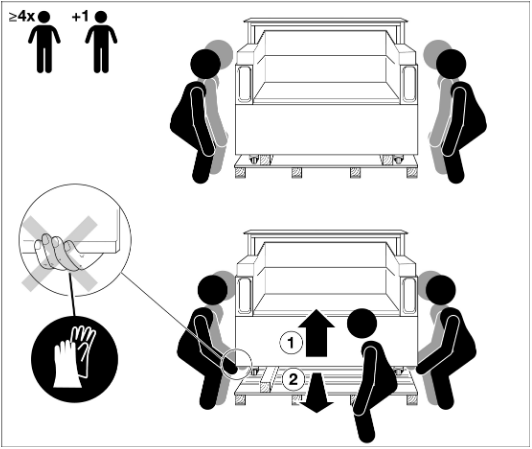 ≥4x +1

1

2