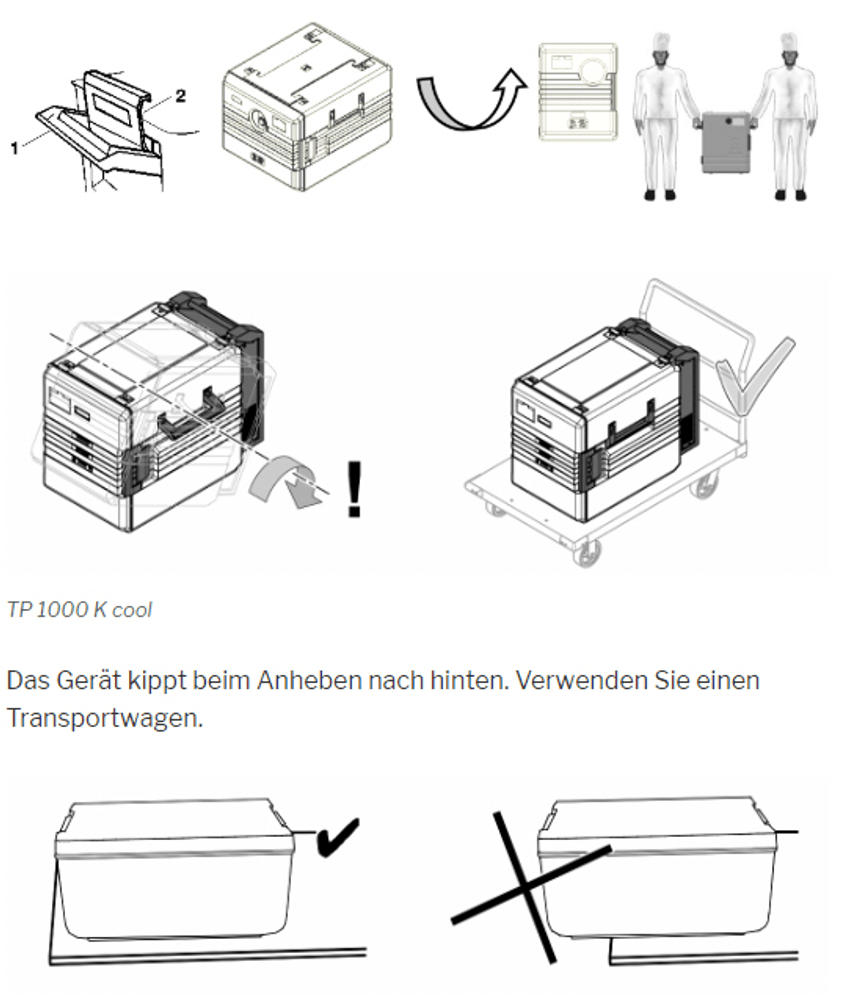 1
2

!

TP 1000 K cool

Das Gerät kippt beim Anheben nach hinten. Verwenden Sie einen Transportwagen.